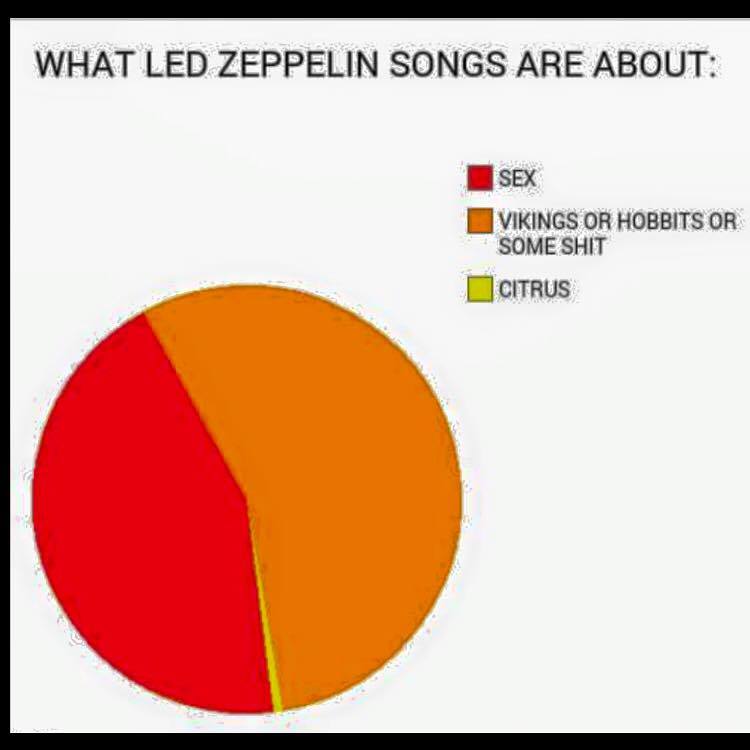 WHAT LED ZEPPELIN SONGS ARE ABOUT:

SEX
VIKINGS OR HOBBITS OR SOME SHIT
CITRUS